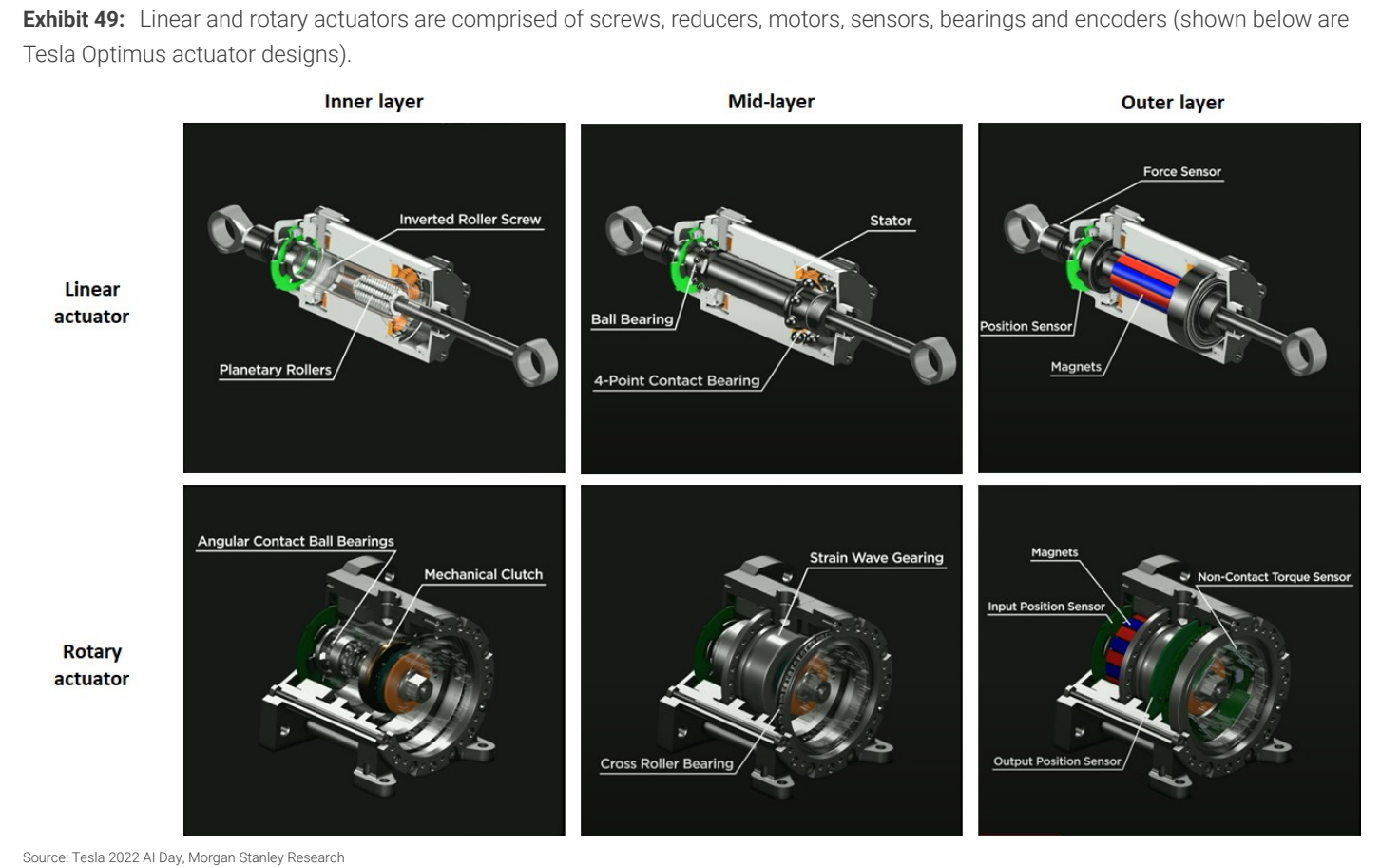 **Exhibit 49:** Linear and rotary actuators are comprised of screws, reducers, motors, sensors, bearings and encoders (shown below are Tesla Optimus actuator designs).

Inner layer

Mid-layer

Outer layer

Linear actuator

Inverted Roller Screw

Planetary Rollers

Stator

Ball Bearing

4-Point Contact Bearing

Force Sensor

Position Sensor

Magnets

Rotary actuator

Angular Contact Ball Bearings

Mechanical Clutch

Strain Wave Gearing

Cross Roller Bearing

Magnets

Non-Contact Torque Sensor

Input Position Sensor

Output Position Sensor

Source: Tesla 2022 AI Day, Morgan Stanley Research